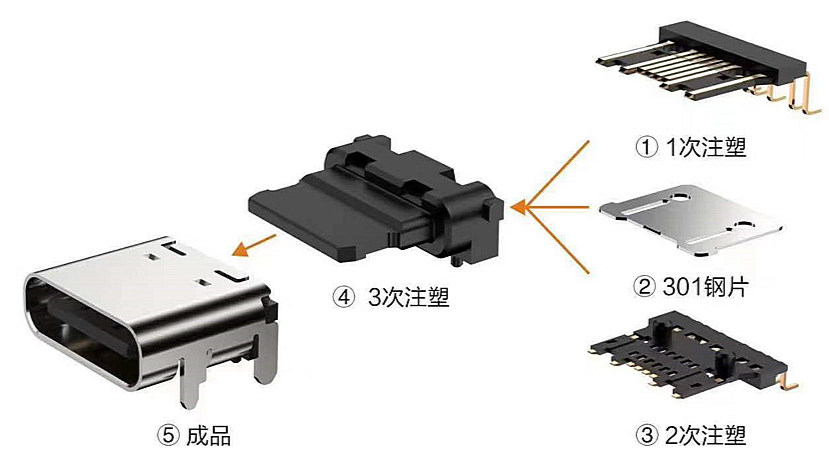 ① 1次注塑

② 301钢片

③ 2次注塑

④ 3次注塑

⑤ 成品